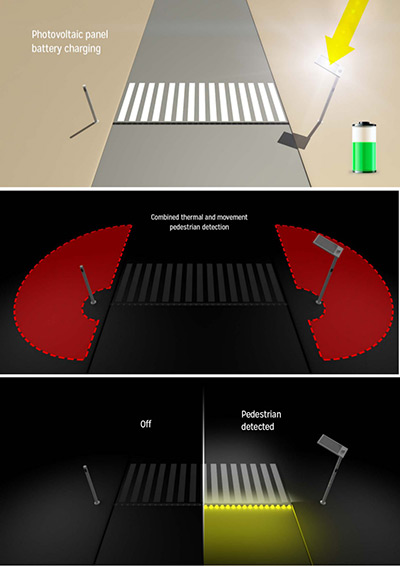 Photovoltaic panel
battery charging

Combined thermal and movement
pedestrian detection

Off

Pedestrian
detected